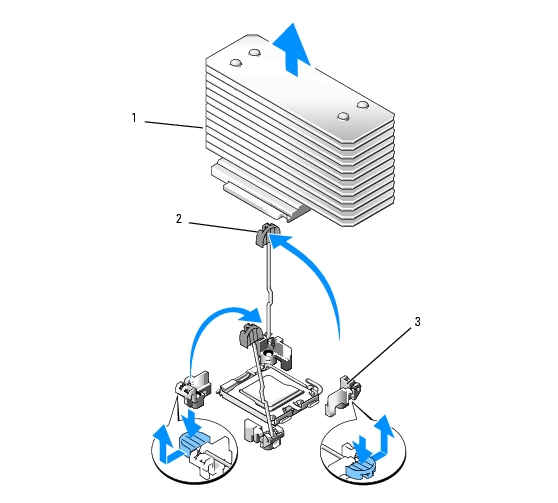 1

2

3