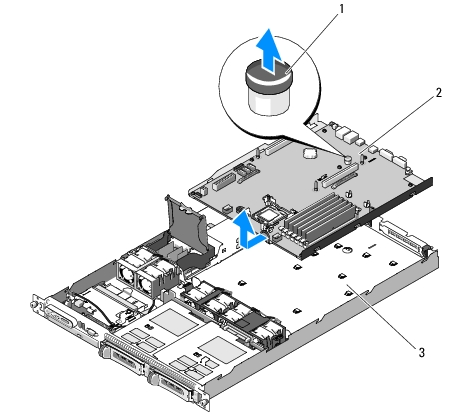 1
2
3