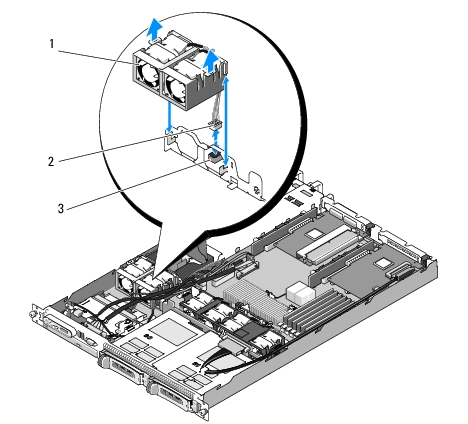 1
2
3