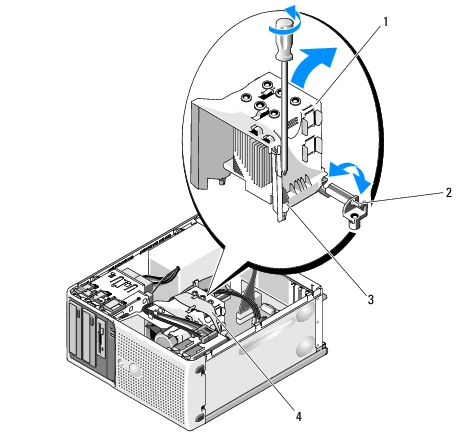 1
2
3
4