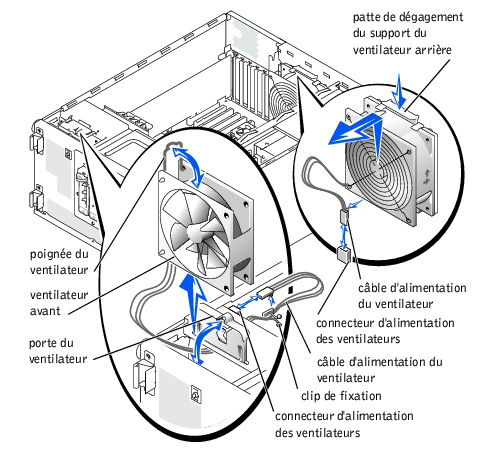 patte de dégagement du support du ventilateur arrière

poignée du ventilateur

ventilateur avant

porte du ventilateur

câble d'alimentation du ventilateur

connecteur d'alimentation des ventilateurs

câble d'alimentation du ventilateur

clip de fixation

connecteur d'alimentation des ventilateurs