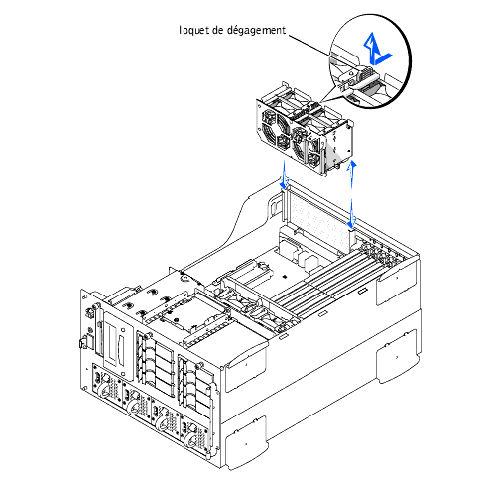 loquet de dégagement