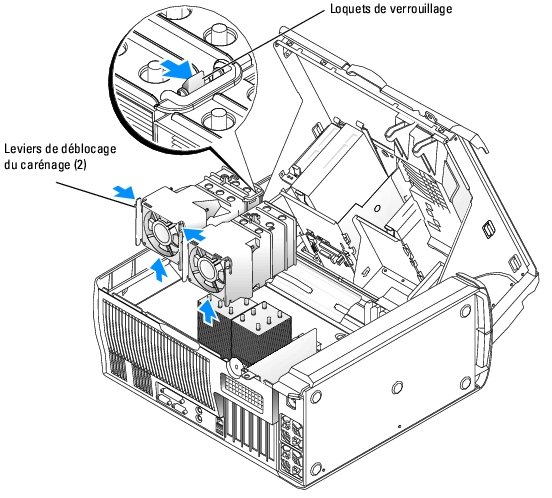 Loquets de verrouillage

Leviers de déblocage du carénage (2)