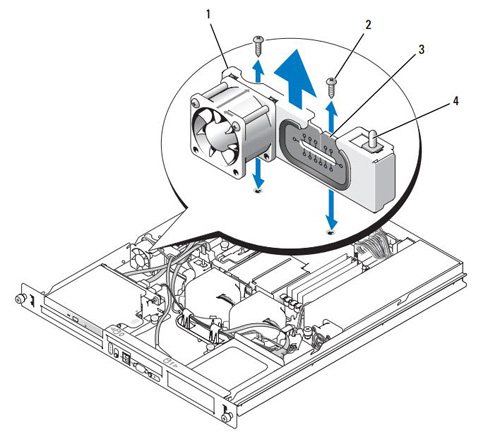 1
2
3
4