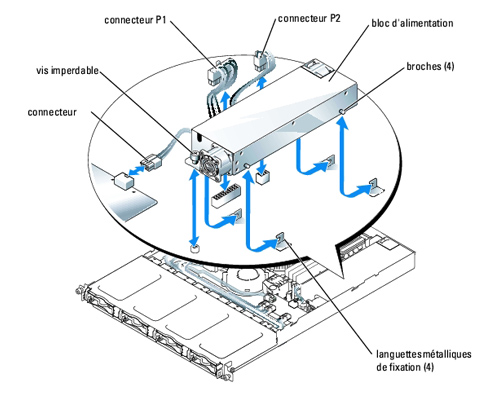 connecteur P1

connecteur P2

bloc d'alimentation

vis imperdable

broches (4)

connecteur

languettes métalliques de fixation (4)