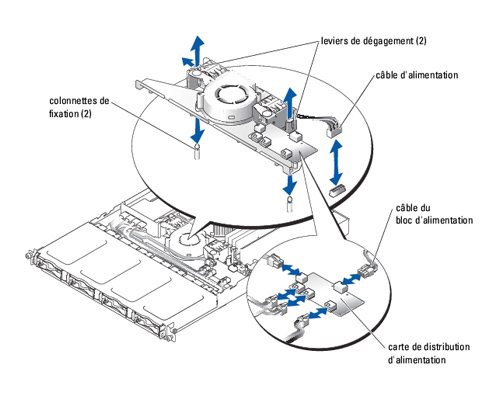 leviers de dégagement (2)

câble d'alimentation

colonnettes de fixation (2)

câble du bloc d'alimentation

carte de distribution d'alimentation