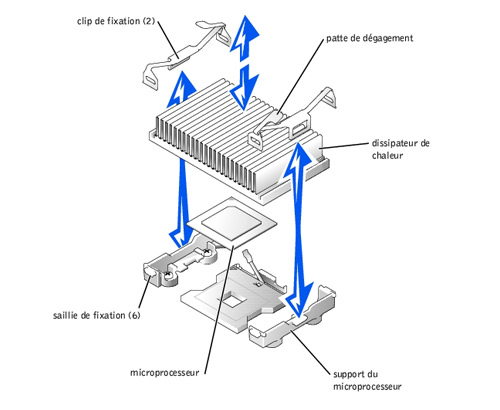 clip de fixation (2)

patte de dégagement

dissipateur de chaleur

saillie de fixation (6)

microprocesseur

support du microprocesseur