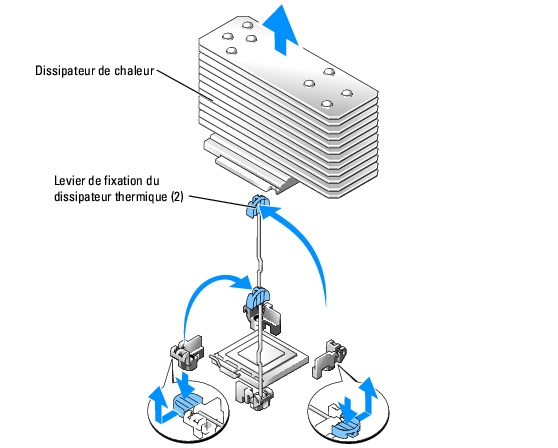 Dissipateur de chaleur

Levier de fixation du dissipateur thermique (2)