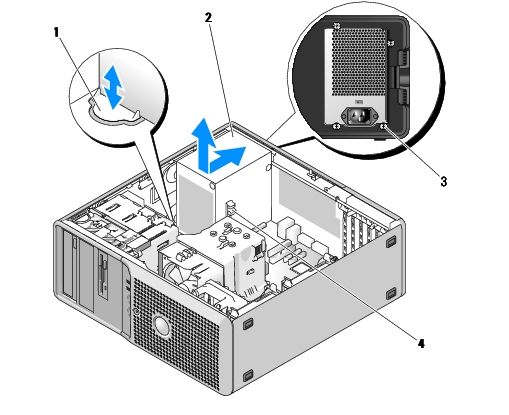 1
2
3
4