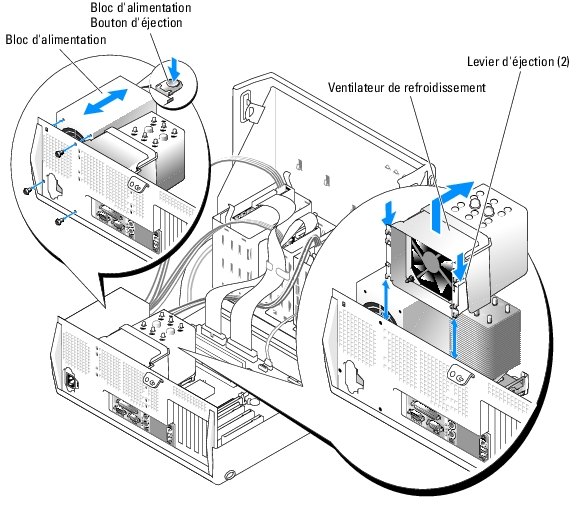 Bloc d'alimentation
Bouton d'éjection
Bloc d'alimentation
Levier d'éjection (2)
Ventilateur de refroidissement