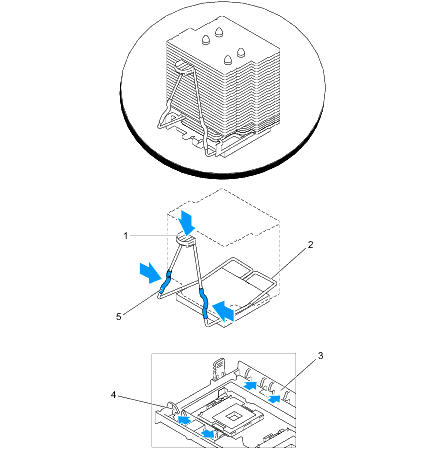 1
2
5
3
4