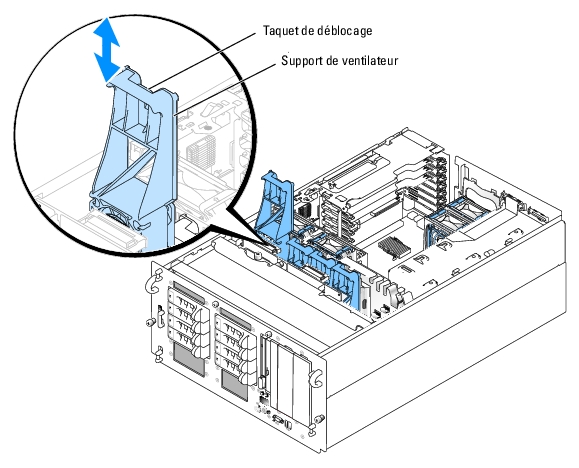 Taquet de déblocage
Support de ventilateur