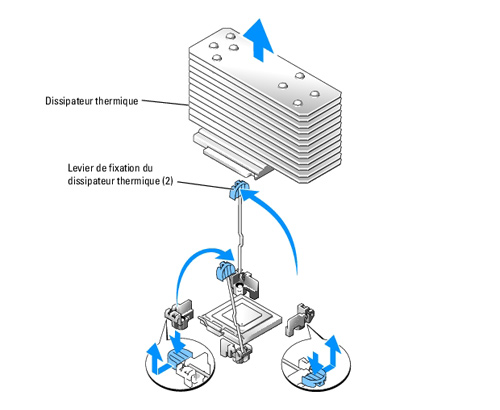 Dissipateur thermique

Levier de fixation du dissipateur thermique (2)