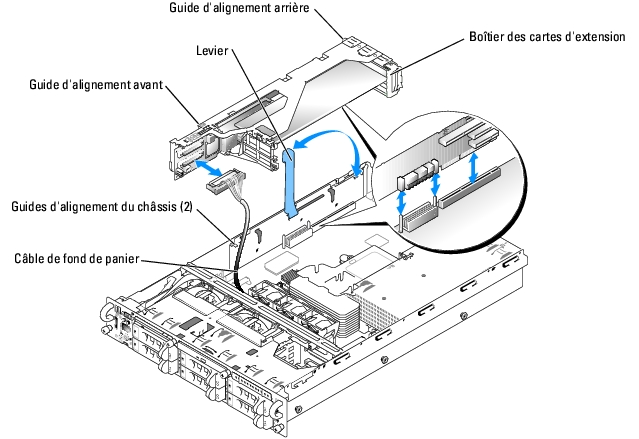 Guide d'alignement arrière

Boîtier des cartes d'extension

Levier

Guide d'alignement avant

Guides d'alignement du châssis (2)

Câble de fond de panier