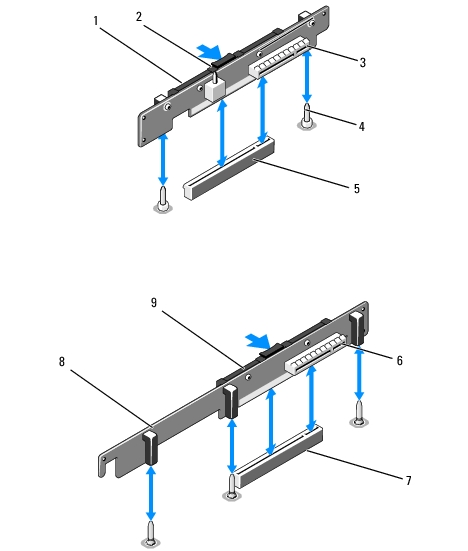 1
2
3
4
5
9
8
6
7